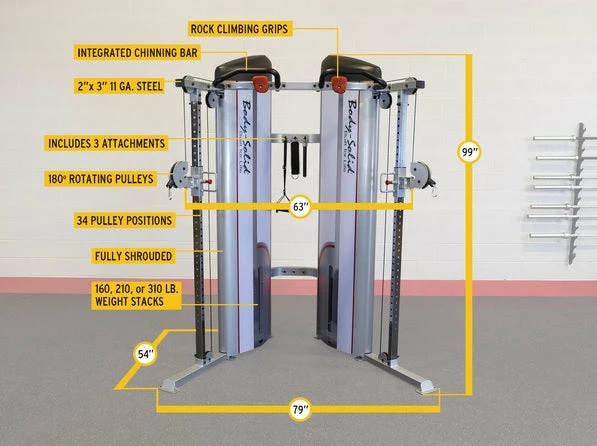 ROCK CLIMBING GRIPS

INTEGRATED CHINNING BAR

2"x 3" 11 GA. STEEL

INCLUDES 3 ATTACHMENTS

180º ROTATING PULLEYS

34 PULLEY POSITIONS

FULLY SHROUDED

160, 210, or 310 LB. WEIGHT STACKS

Body-Solid Built for Life

Body-Solid Built for Life

99"

63"

54"

79"